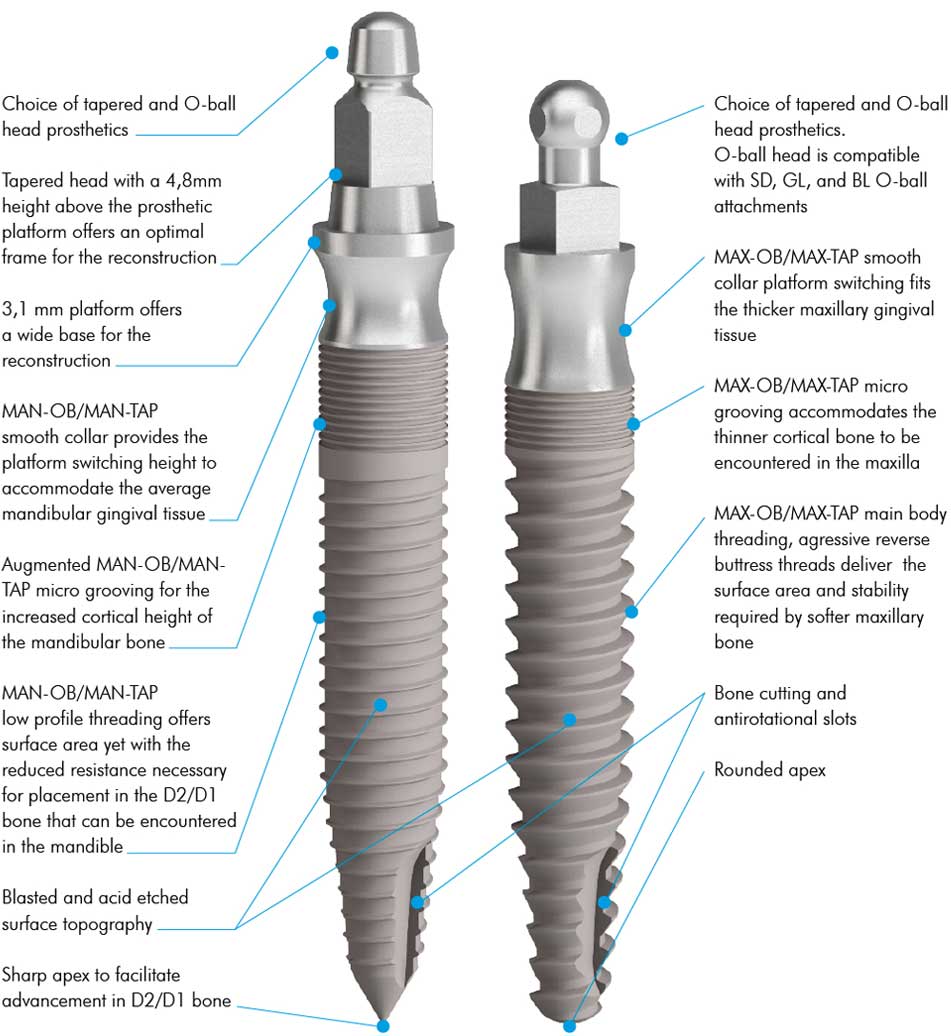 Choice of tapered and O-ball head prosthetics

Tapered head with a 4,8mm height above the prosthetic platform offers an optimal frame for the reconstruction

3,1 mm platform offers a wide base for the reconstruction

MAN-OB/MAN-TAP smooth collar provides the platform switching height to accommodate the average mandibular gingival tissue

Augmented MAN-OB/MAN-TAP micro grooving for the increased cortical height of the mandibular bone

MAN-OB/MAN-TAP low profile threading offers surface area yet with the reduced resistance necessary for placement in the D2/D1 bone that can be encountered in the mandible

Blasted and acid etched surface topography

Sharp apex to facilitate advancement in D2/D1 bone

Choice of tapered and O-ball head prosthetics. O-ball head is compatible with SD, GL, and BL O-ball attachments

MAX-OB/MAX-TAP smooth collar platform switching fits the thicker maxillary gingival tissue

MAX-OB/MAX-TAP micro grooving accommodates the thinner cortical bone to be encountered in the maxilla

MAX-OB/MAX-TAP main body threading, agressive reverse buttress threads deliver the surface area and stability required by softer maxillary bone

Bone cutting and antirotational slots

Rounded apex